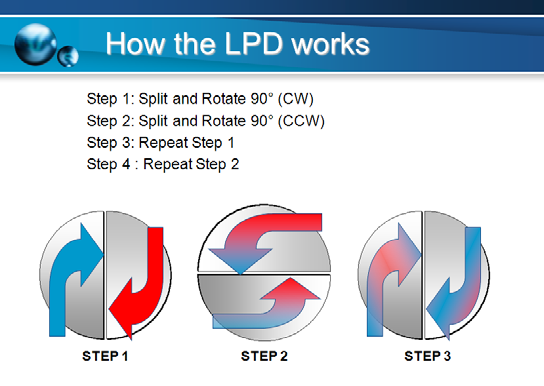 How the LPD works

Step 1: Split and Rotate 90° (CW)
Step 2: Split and Rotate 90° (CCW)
Step 3: Repeat Step 1
Step 4 : Repeat Step 2

STEP 1

STEP 2

STEP 3